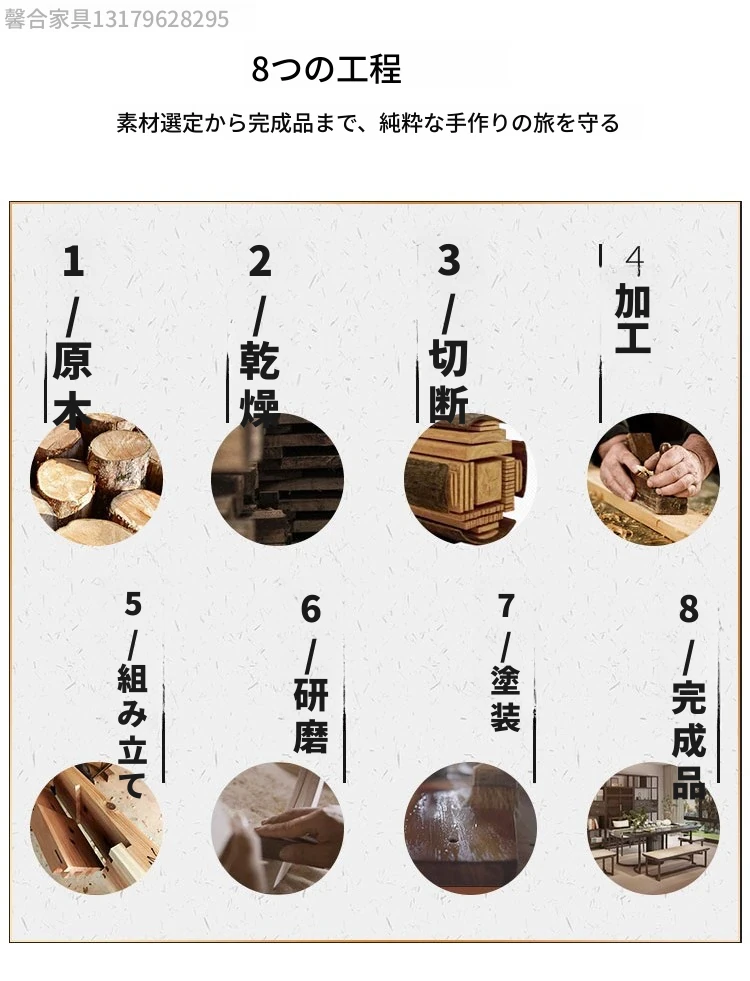 馨合家具13179628295

8つの工程

素材選定から完成品まで、純粋な手作りの旅を守る

1 / 原木

2 / 乾燥

3 / 切断

4 加工

5 / 組み立て

6 / 研磨

7 / 塗装

8 / 完成品