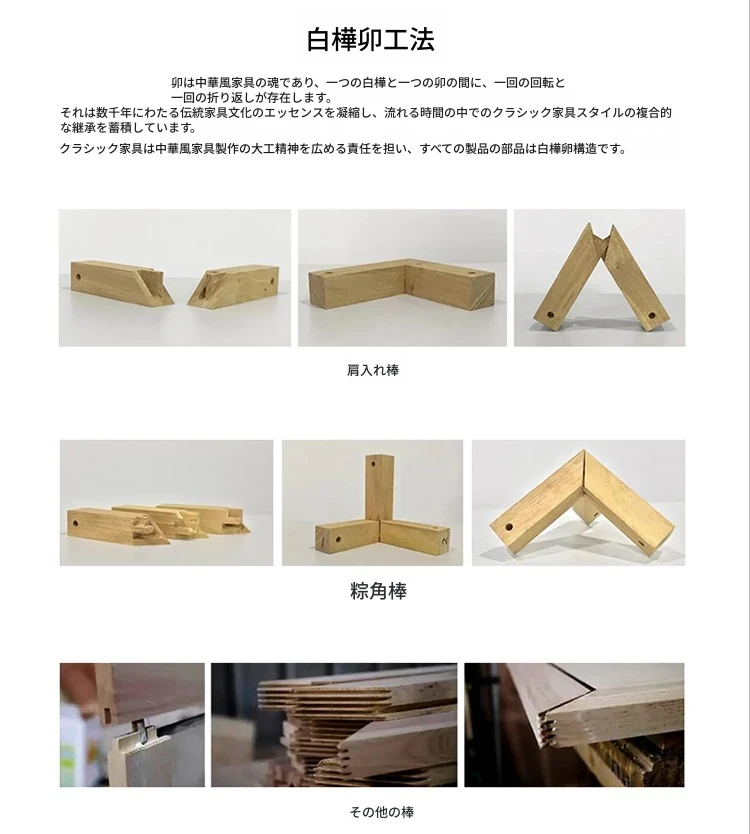 白樺卯工法

卯は中華風家具の魂であり、一つの白樺と一つの卯の間に、一回の回転と一回の折り返しが存在します。
それは数千年にわたる伝統家具文化のエッセンスを凝縮し、流れる時間の中でのクラシック家具スタイルの複合的な継承を蓄積しています。

クラシック家具は中華風家具製作の大工精神を広める責任を担い、すべての製品の部品は白樺卯構造です。

肩入れ棒

粽角棒

その他の棒