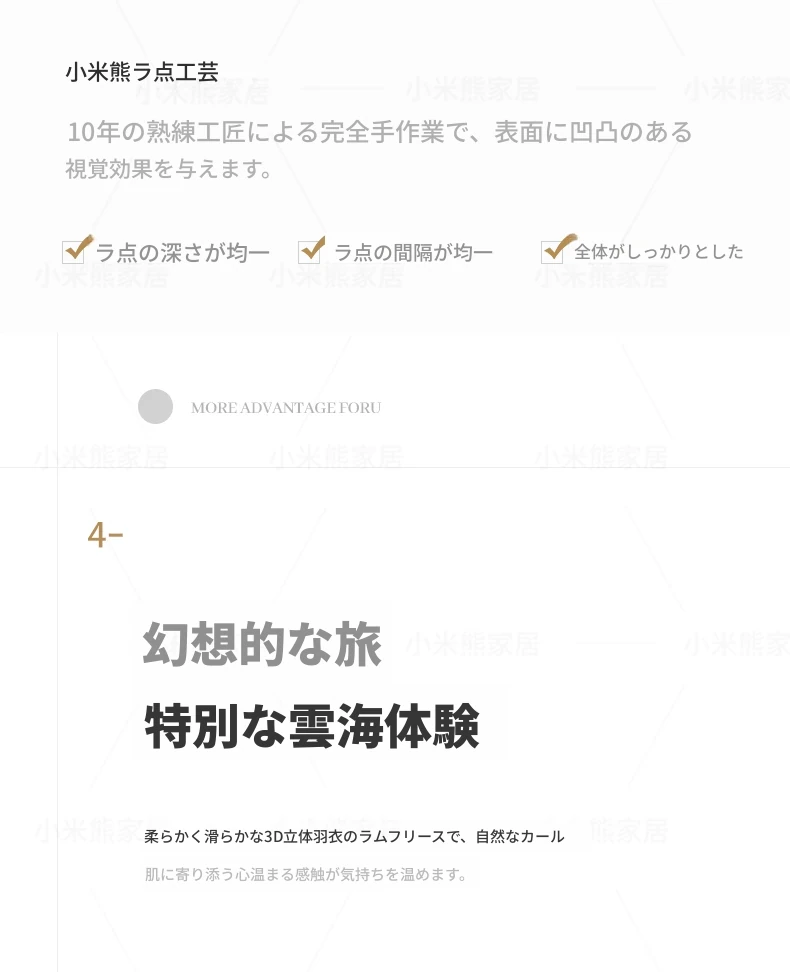 小米熊ラ点工芸

10年の熟練工匠による完全手作業で、表面に凹凸のある視覚効果を与えます。

☑ラ点の深さが均一 ☑ラ点の間隔が均一 ☑全体がしっかりとした

MORE ADVANTAGE FORU

4-

幻想的な旅

特別な雲海体験

柔らかく滑らかな3D立体羽衣のラムフリースで、自然なカール

肌に寄り添う心温まる感触が気持ちを温めます。

小米熊家居