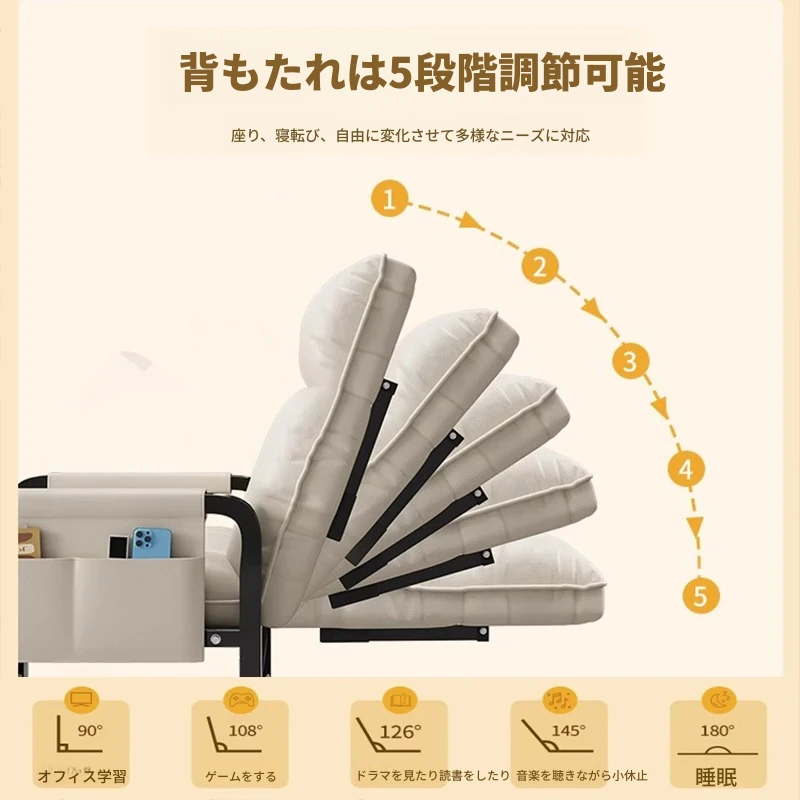 背もたれは5段階調節可能

座り、寝転び、自由に変化させて多様なニーズに対応

1
2
3
4
5

90°
オフィス学習

108°
ゲームをする

126°
ドラマを見たり読書をしたり

145°
音楽を聴きながら小休止

180°
睡眠