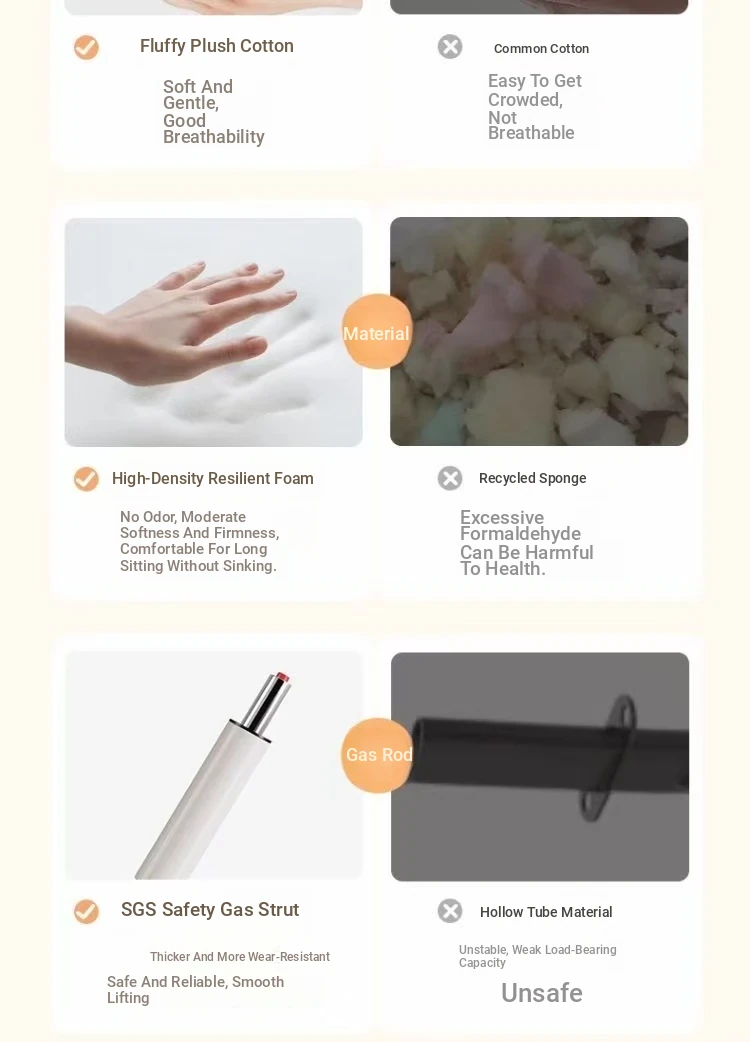 Fluffy Plush Cotton

Soft And Gentle, Good Breathability

Common Cotton

Easy To Get Crowded, Not Breathable

Material

High-Density Resilient Foam

No Odor, Moderate Softness And Firmness, Comfortable For Long Sitting Without Sinking.

Recycled Sponge

Excessive Formaldehyde Can Be Harmful To Health.

Gas Rod

SGS Safety Gas Strut

Thicker And More Wear-Resistant

Safe And Reliable, Smooth Lifting

Hollow Tube Material

Unstable, Weak Load-Bearing Capacity

Unsafe