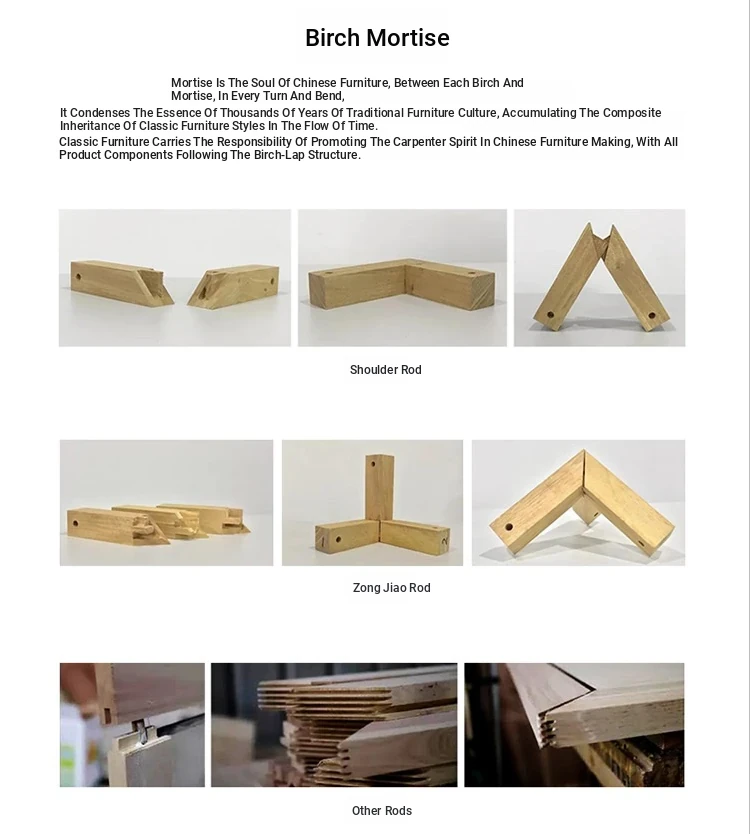 Birch Mortise

Mortise Is The Soul Of Chinese Furniture, Between Each Birch And Mortise, In Every Turn And Bend,
It Condenses The Essence Of Thousands Of Years Of Traditional Furniture Culture, Accumulating The Composite Inheritance Of Classic Furniture Styles In The Flow Of Time.
Classic Furniture Carries The Responsibility Of Promoting The Carpenter Spirit In Chinese Furniture Making, With All Product Components Following The Birch-Lap Structure.

Shoulder Rod

Zong Jiao Rod

Other Rods