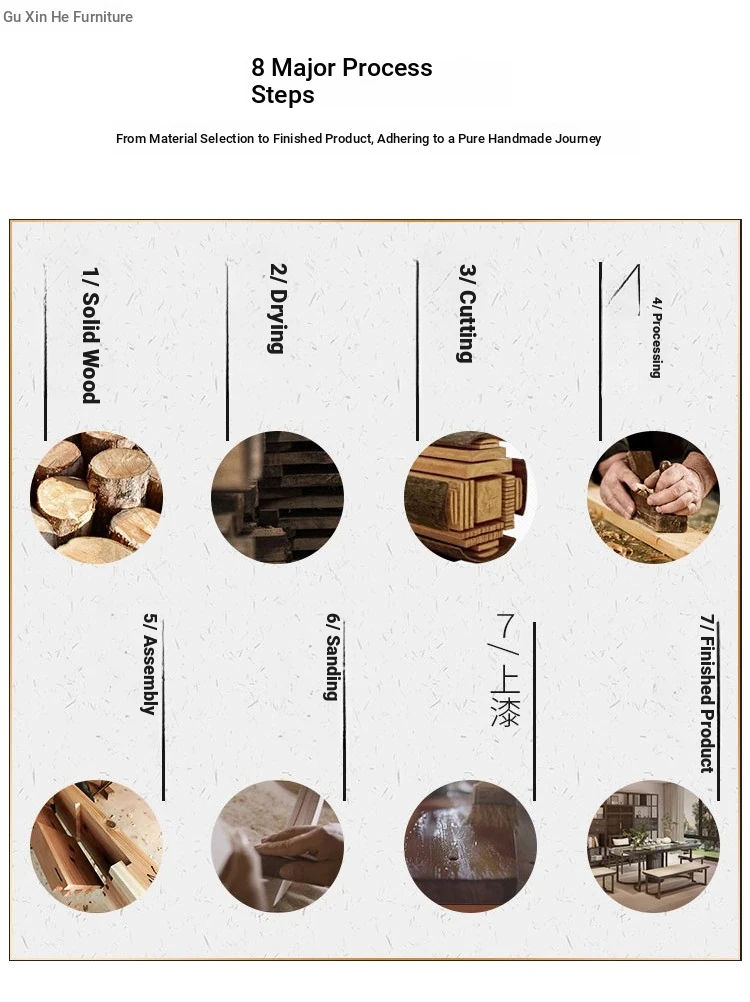 Gu Xin He Furniture

8 Major Process Steps

From Material Selection to Finished Product, Adhering to a Pure Handmade Journey

1/ Solid Wood

2/ Drying

3/ Cutting

4/ Processing

5/ Assembly

6/ Sanding

7/上漆

7/ Finished Product