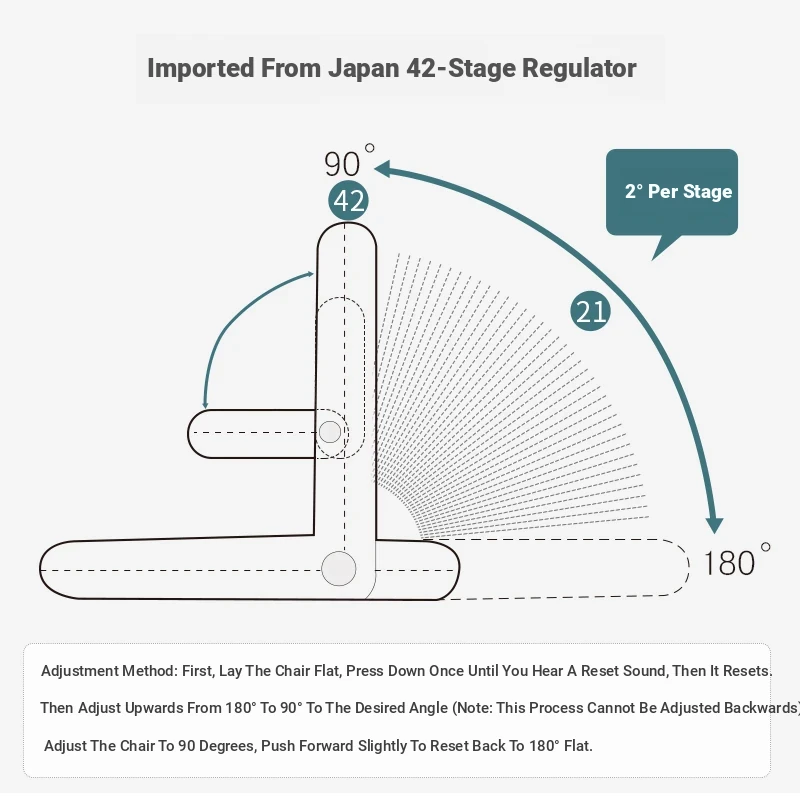 Imported From Japan 42-Stage Regulator

90°

42

2° Per Stage

21

180°

Adjustment Method: First, Lay The Chair Flat, Press Down Once Until You Hear A Reset Sound, Then It Resets.

Then Adjust Upwards From 180° To 90° To The Desired Angle (Note: This Process Cannot Be Adjusted Backwards)

Adjust The Chair To 90 Degrees, Push Forward Slightly To Reset Back To 180° Flat.