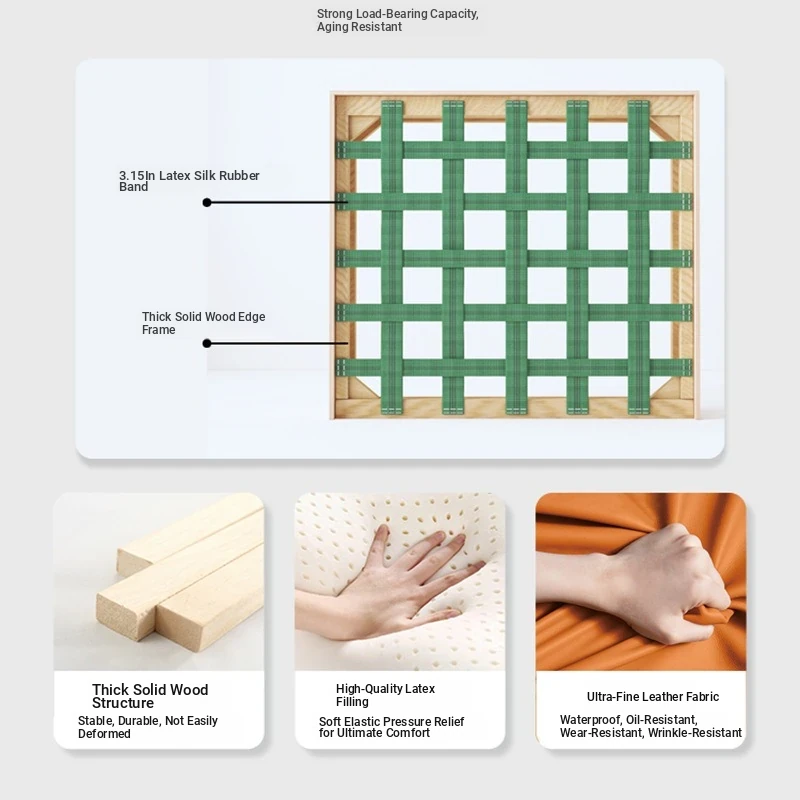 Strong Load-Bearing Capacity, Aging Resistant

3.15In Latex Silk Rubber Band

Thick Solid Wood Edge Frame

Thick Solid Wood Structure

Stable, Durable, Not Easily Deformed

High-Quality Latex Filling

Soft Elastic Pressure Relief for Ultimate Comfort

Ultra-Fine Leather Fabric

Waterproof, Oil-Resistant, Wear-Resistant, Wrinkle-Resistant